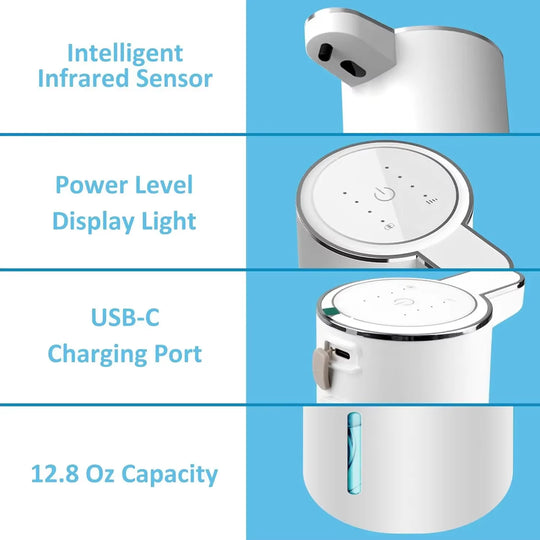 Intelligent Infrared Sensor

Power Level Display Light

USB-C Charging Port

12.8 Oz Capacity