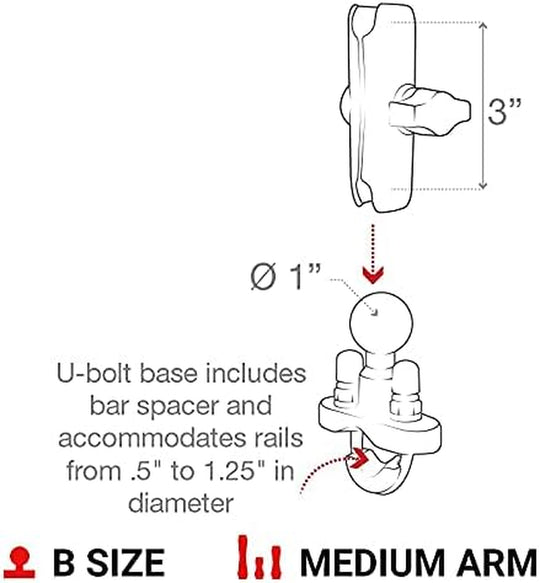 3”

Ø 1”

U-bolt base includes bar spacer and accommodates rails from .5" to 1.25" in diameter

B SIZE

MEDIUM ARM