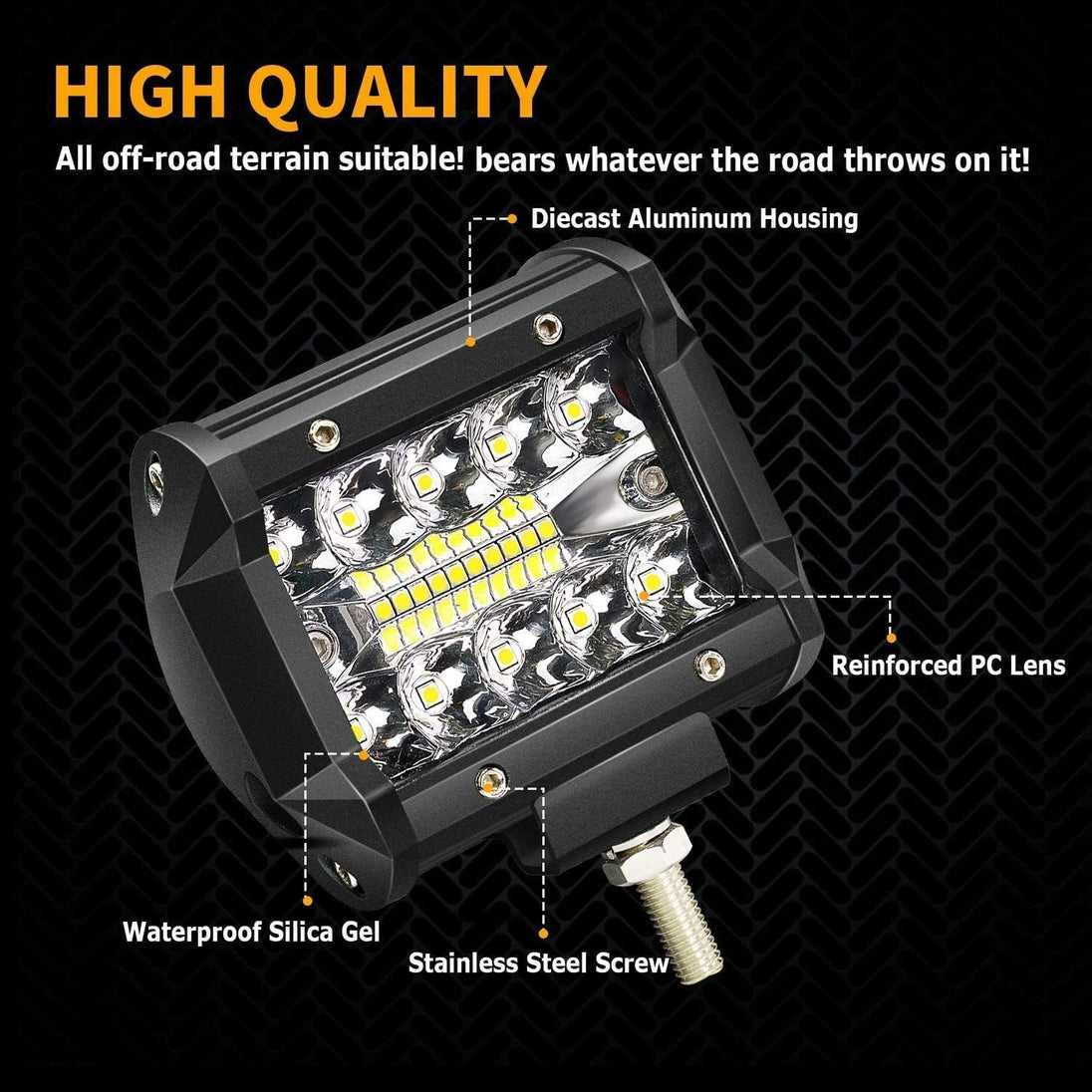 HIGH QUALITY

All off-road terrain suitable! bears whatever the road throws on it!

Diecast Aluminum Housing

Reinforced PC Lens

Waterproof Silica Gel

Stainless Steel Screw