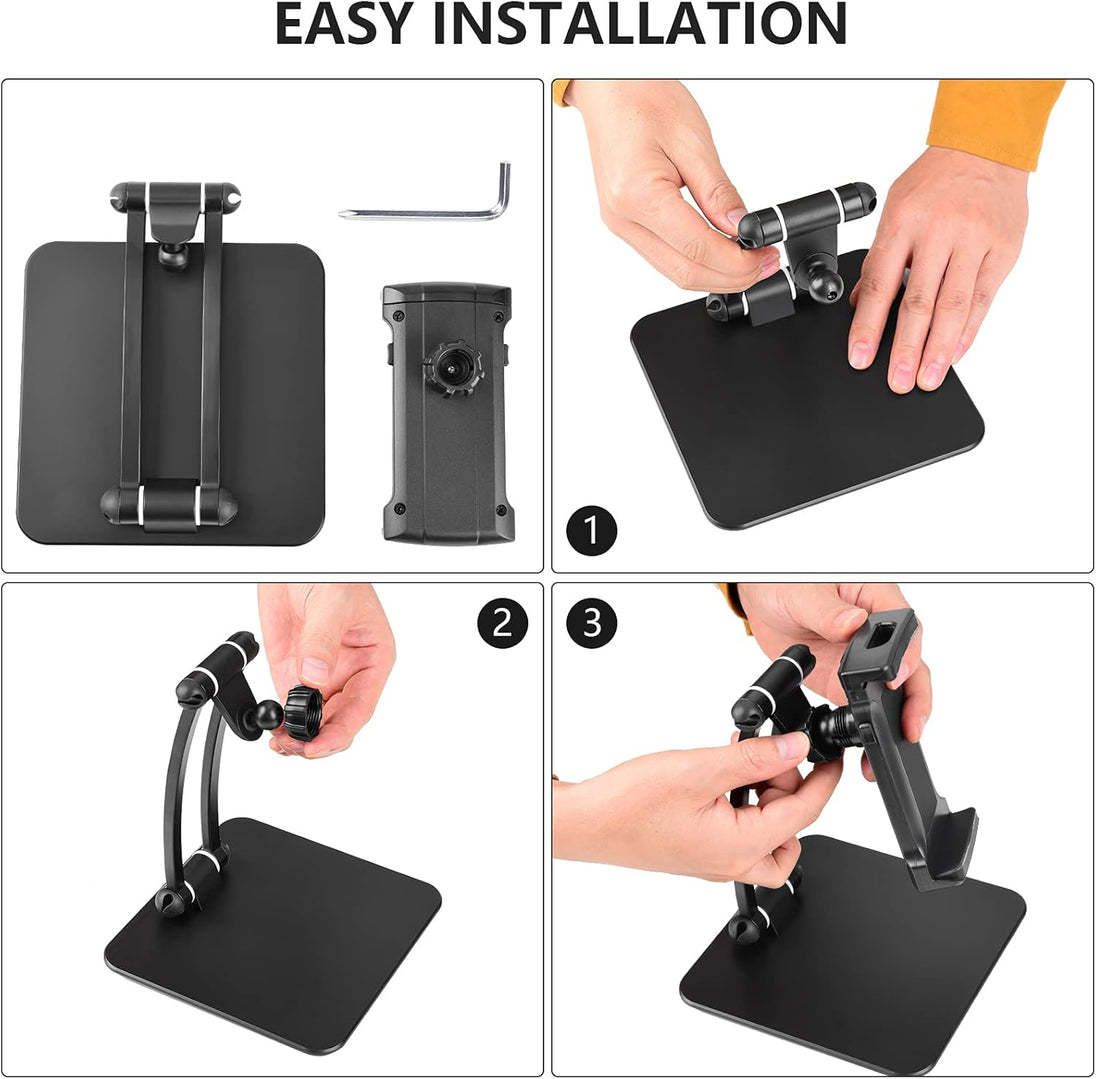 EASY INSTALLATION

1

2

3