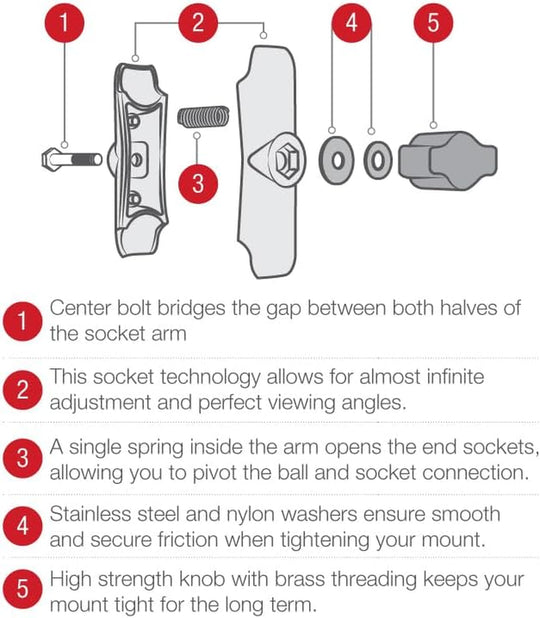 1
2
4
5
3

1 Center bolt bridges the gap between both halves of the socket arm

2 This socket technology allows for almost infinite adjustment and perfect viewing angles.

3 A single spring inside the arm opens the end sockets, allowing you to pivot the ball and socket connection.

4 Stainless steel and nylon washers ensure smooth and secure friction when tightening your mount.

5 High strength knob with brass threading keeps your mount tight for the long term.