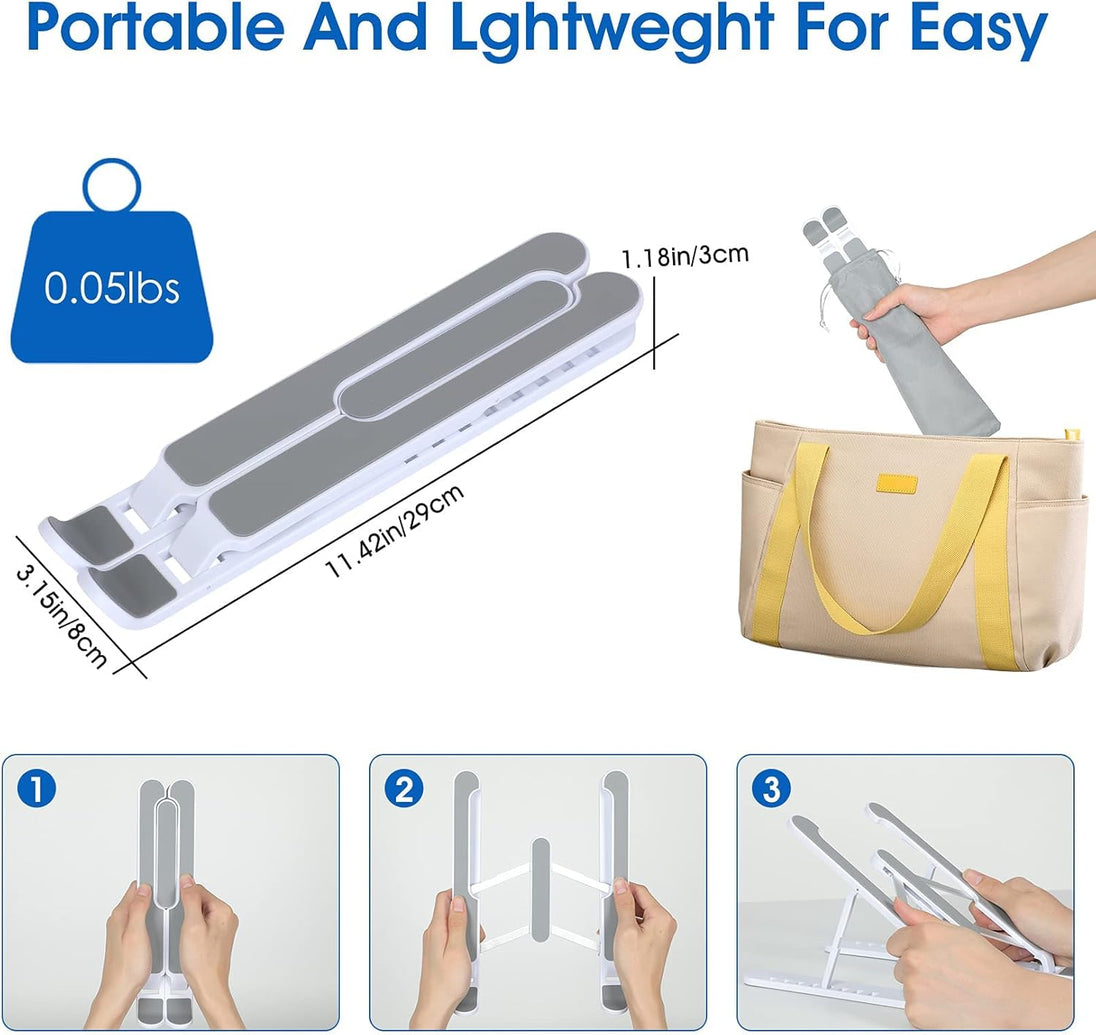 Portable And Lghtweght For Easy

0.05lbs

1.18in/3cm

11.42in/29cm

3.15in/8cm

1

2

3