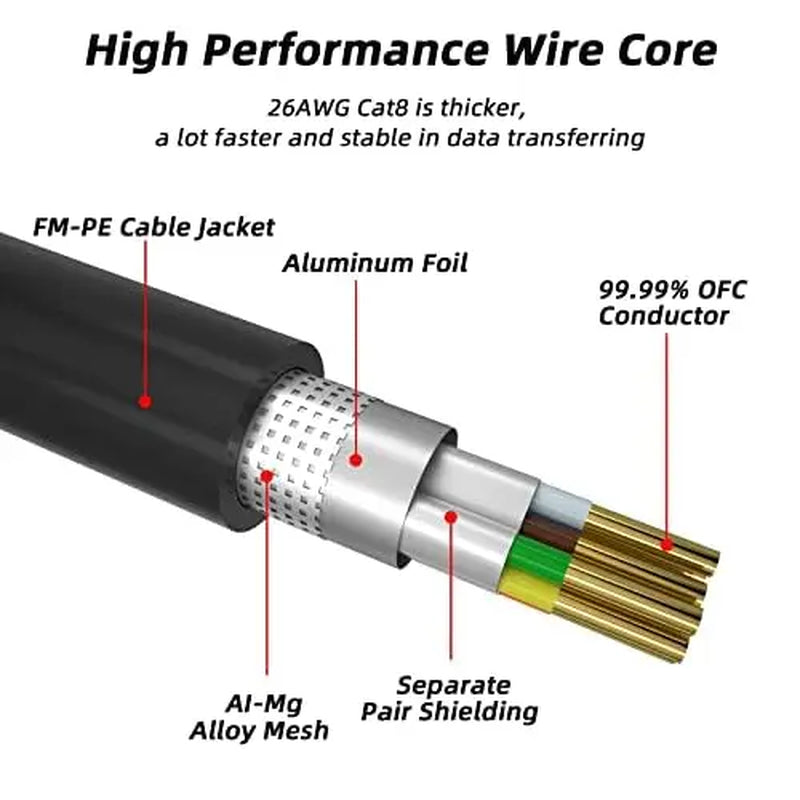 High Performance Wire Core

26AWG Cat8 is thicker,
a lot faster and stable in data transferring

FM-PE Cable Jacket

Aluminum Foil

99.99% OFC
Conductor

Al-Mg
Alloy Mesh

Separate
Pair Shielding