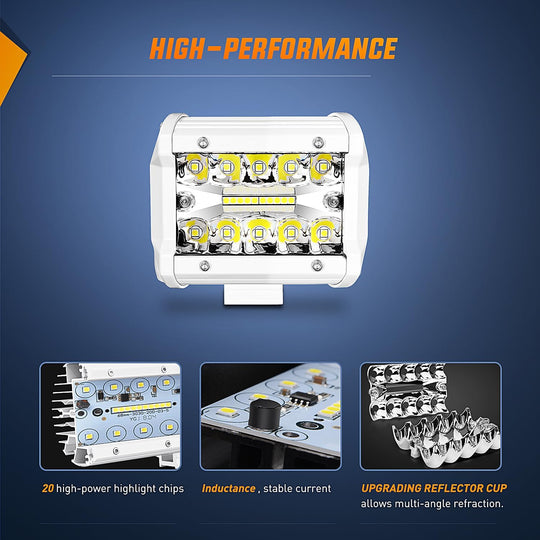 HIGH-PERFORMANCE

20 high-power highlight chips

Inductance , stable current

UPGRADING REFLECTOR CUP
allows multi-angle refraction.